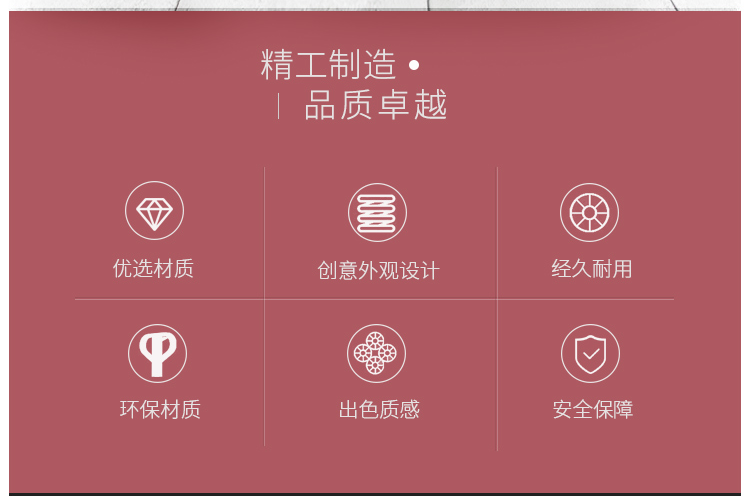 精工制造 •
品质卓越

优选材质

创意外观设计

经久耐用

环保材质

出色质感

安全保障